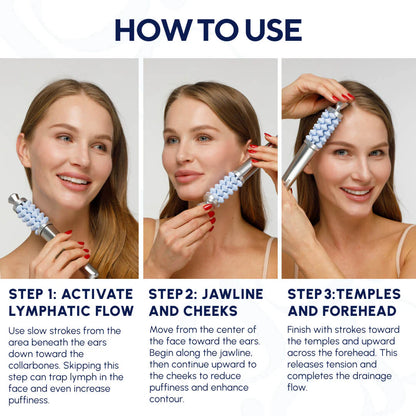 HOW TO USE

STEP 1: ACTIVATE LYMPHATIC FLOW

Use slow strokes from the area beneath the ears down toward the collarbones. Skipping this step can trap lymph in the face and even increase puffiness.

STEP 2: JAWLINE AND CHEEKS

Move from the center of the face toward the ears. Begin along the jawline, then continue upward to the cheeks to reduce puffiness and enhance contour.

STEP 3:TEMPLES AND FOREHEAD

Finish with strokes toward the temples and upward across the forehead. This releases tension and completes the drainage flow.